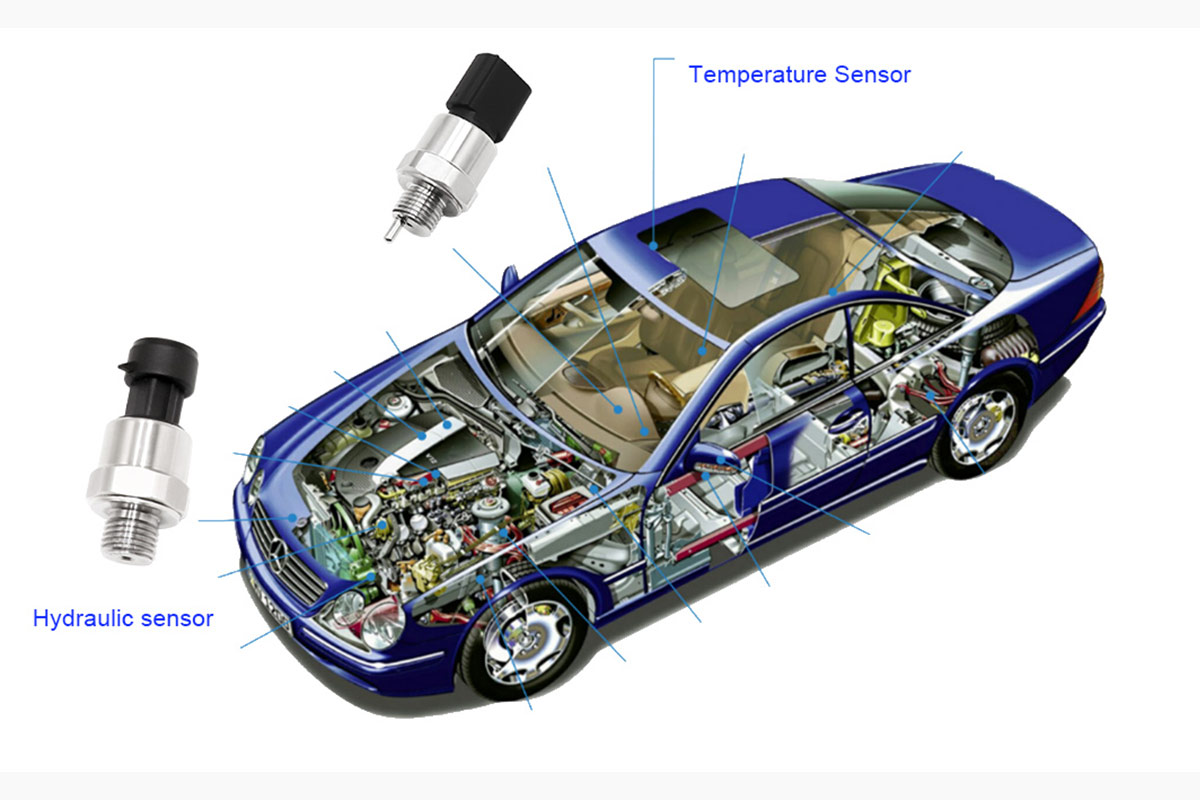 Temperature Sensor

Hydraulic sensor