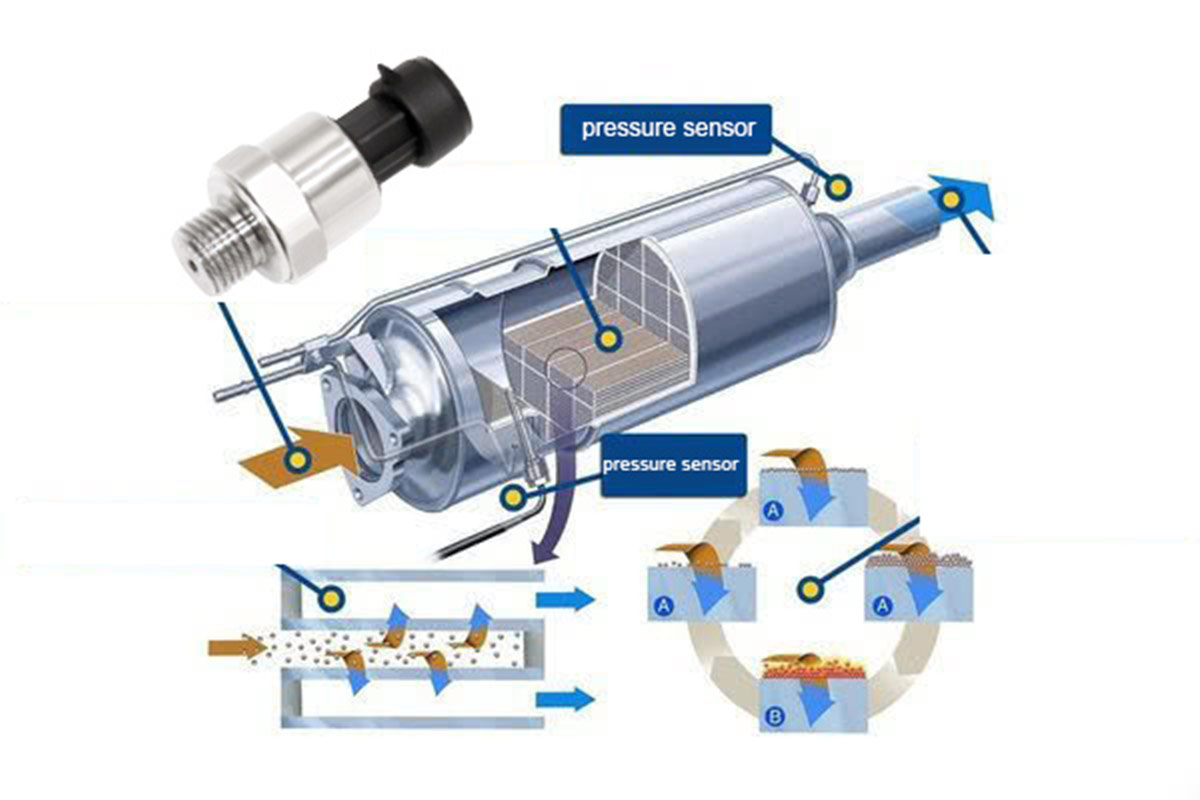 pressure sensor

pressure sensor

A

A

A

B